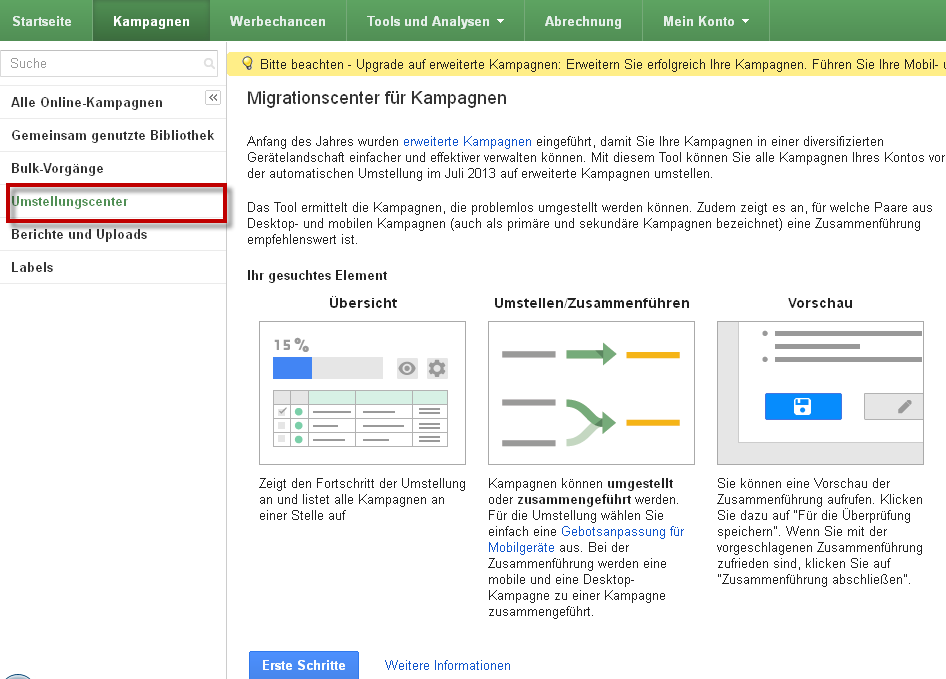 Startseite Kampagnen Werbechancen Tools und Analysen Abrechnung Mein Konto

Suche

Alle Online-Kampagnen
Gemeinsam genutzte Bibliothek
Bulk-Vorgänge
Umstellungscenter
Berichte und Uploads
Labels

Bitte beachten - Upgrade auf erweiterte Kampagnen: Erweitern Sie erfolgreich Ihre Kampagnen. Führen Sie Ihre Mobil- u

Migrationscenter für Kampagnen

Anfang des Jahres wurden erweiterte Kampagnen eingeführt, damit Sie Ihre Kampagnen in einer diversifizierten Gerätelandschaft einfacher und effektiver verwalten können. Mit diesem Tool können Sie alle Kampagnen Ihres Kontos vor der automatischen Umstellung im Juli 2013 auf erweiterte Kampagnen umstellen.

Das Tool ermittelt die Kampagnen, die problemlos umgestellt werden können. Zudem zeigt es an, für welche Paare aus Desktop- und mobilen Kampagnen (auch als primäre und sekundäre Kampagnen bezeichnet) eine Zusammenführung empfehlenswert ist.

Ihr gesuchtes Element

Übersicht

15 %

Zeigt den Fortschritt der Umstellung an und listet alle Kampagnen an einer Stelle auf

Umstellen/Zusammenführen

Kampagnen können umgestellt oder zusammengeführt werden. Für die Umstellung wählen Sie einfach eine Gebotsanpassung für Mobilgeräte aus. Bei der Zusammenführung werden eine mobile und eine Desktop-Kampagne zu einer Kampagne zusammengeführt.

Vorschau

Sie können eine Vorschau der Zusammenführung aufrufen. Klicken Sie dazu auf "Für die Überprüfung speichern". Wenn Sie mit der vorgeschlagenen Zusammenführung zufrieden sind, klicken Sie auf "Zusammenführung abschließen".

Erste Schritte Weitere Informationen